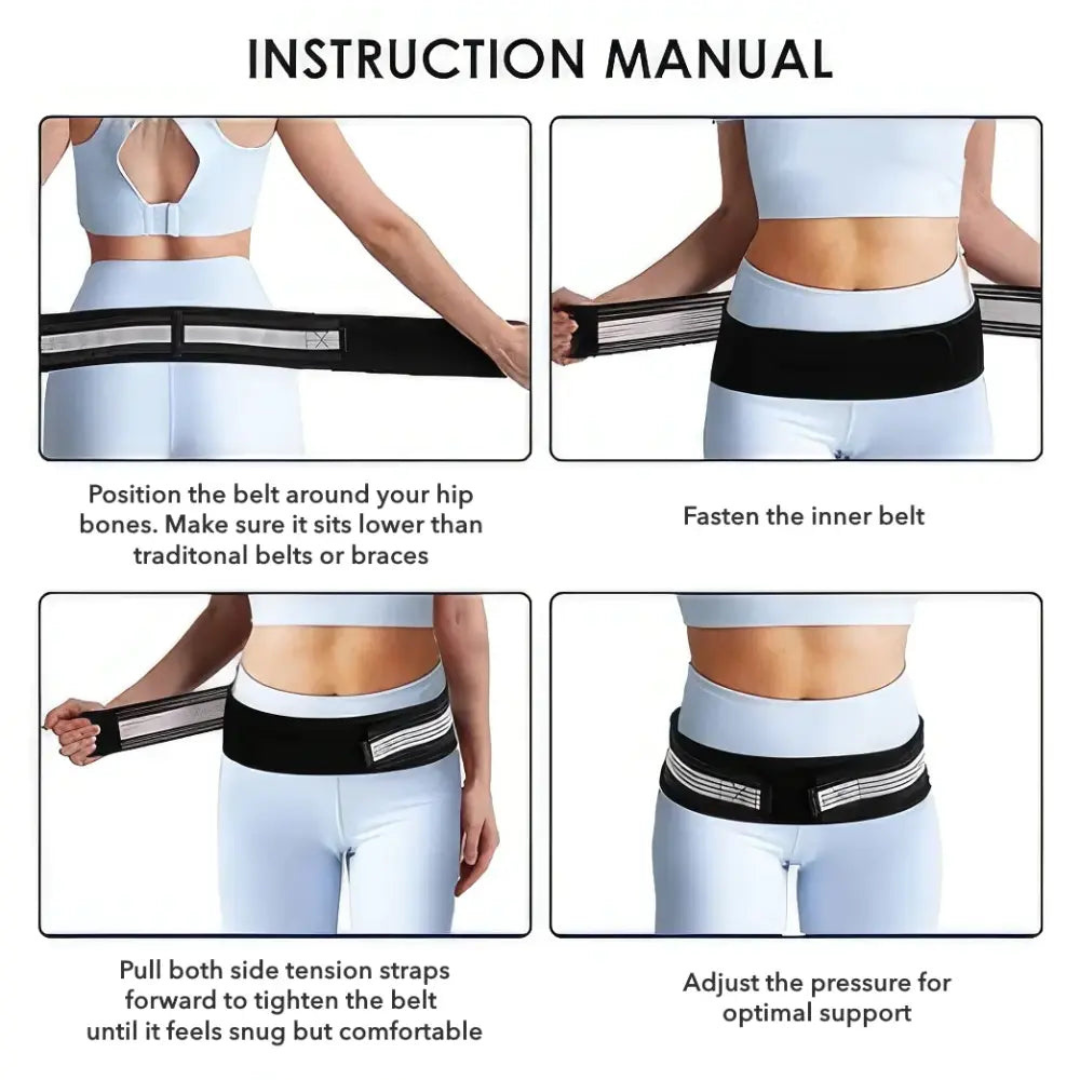 INSTRUCTION MANUAL

Position the belt around your hip bones. Make sure it sits lower than traditonal belts or braces

Fasten the inner belt

Pull both side tension straps forward to tighten the belt until it feels snug but comfortable

Adjust the pressure for optimal support